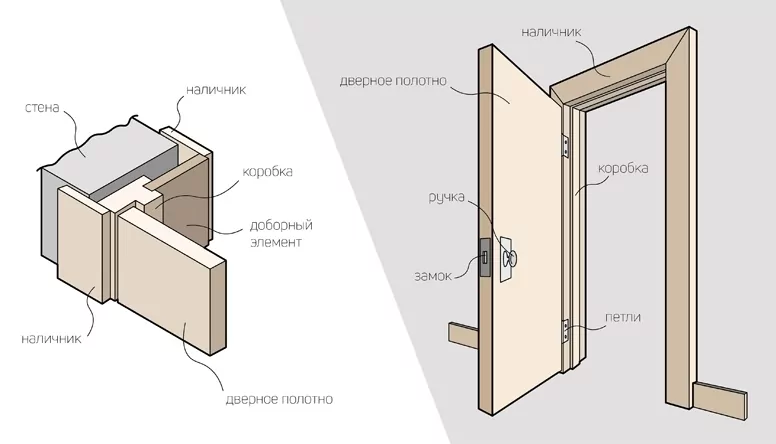 стена

наличник

коробка

доборный элемент

наличник

дверное полотно

наличник

дверное полотно

коробка

ручка

замок

петли